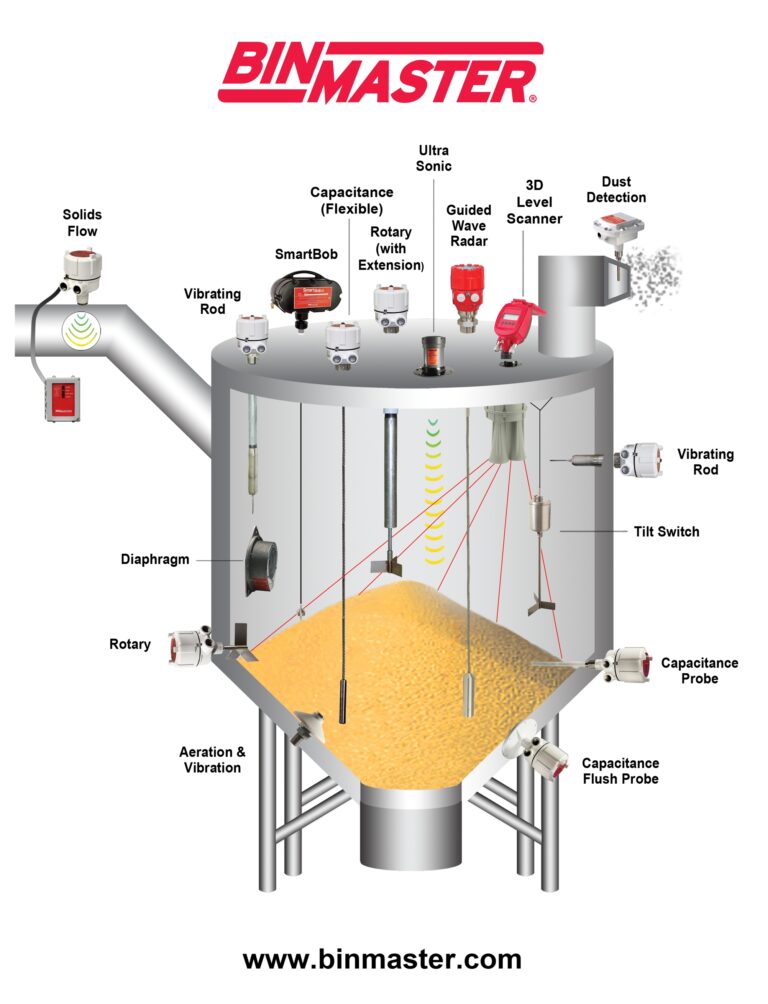 BINMASTER®

Solids Flow

Vibrating Rod

SmartBob

Capacitance (Flexible)

Rotary (with Extension)

Ultra Sonic

Guided Wave Radar

3D Level Scanner

Dust Detection

Vibrating Rod

Tilt Switch

Diaphragm

Rotary

Capacitance Probe

Aeration & Vibration

Capacitance Flush Probe

www.binmaster.com